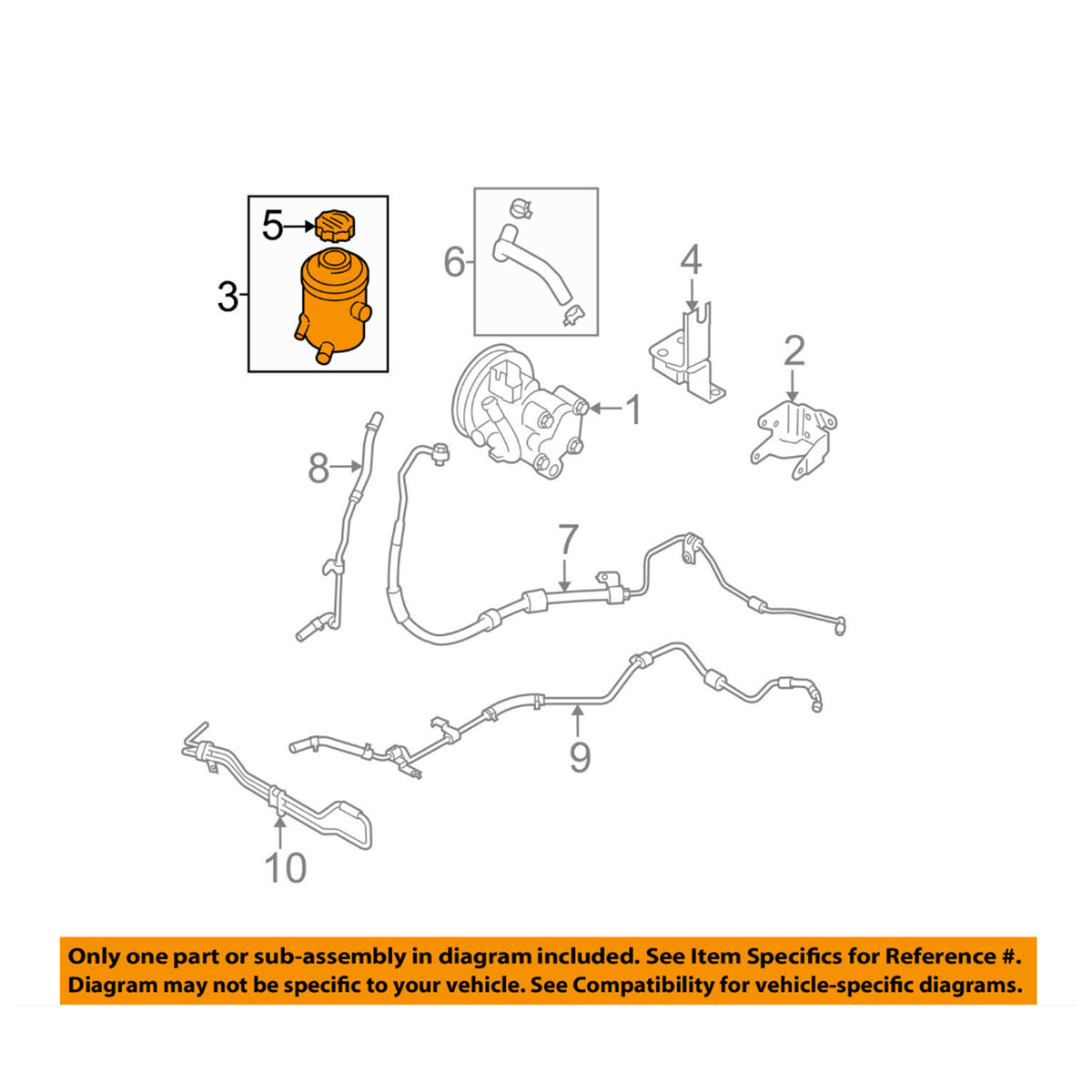 5
3
6
4
2
1
8
7
9
10

Only one part or sub-assembly in diagram included. See Item Specifics for Reference #. Diagram may not be specific to your vehicle. See Compatibility for vehicle-specific diagrams.