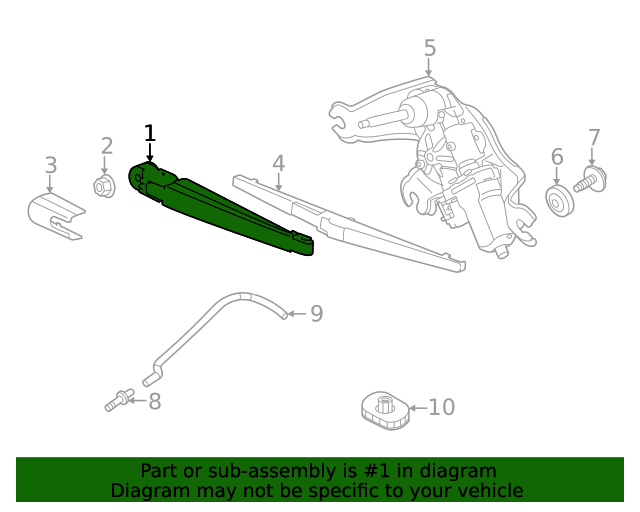 5
1
2
3
4
6
7
9
8
10

Part or sub-assembly is #1 in diagram
Diagram may not be specific to your vehicle