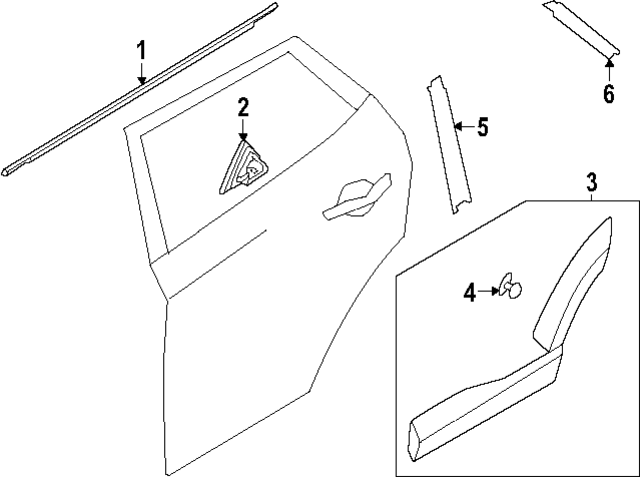 1
2
5
6
3
4