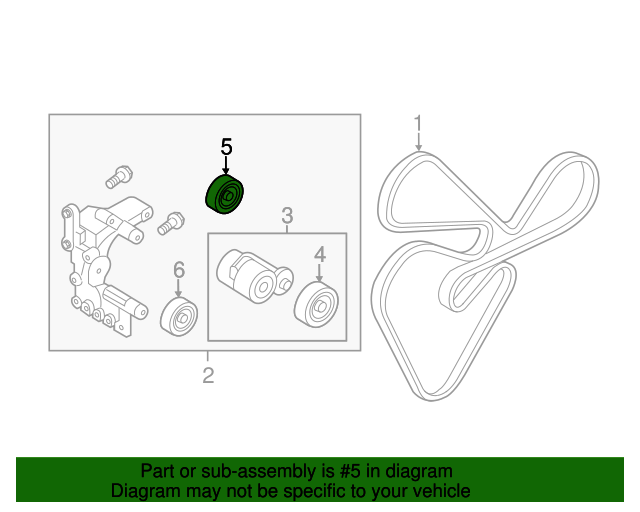 1
5
3
4
6
2

Part or sub-assembly is #5 in diagram
Diagram may not be specific to your vehicle