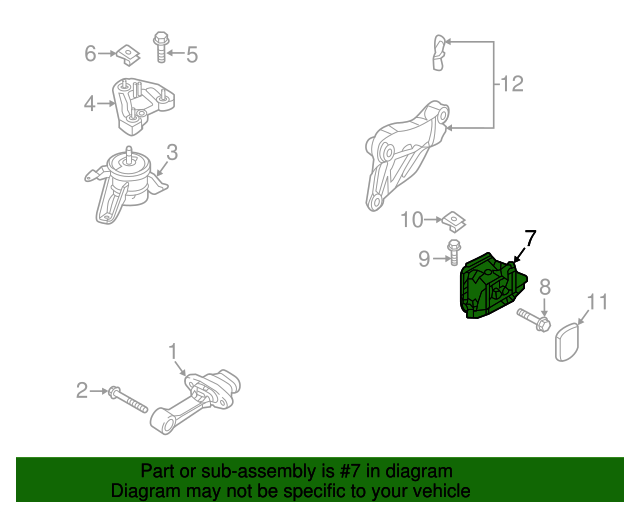 6
5
4
3
12
10
7
9
8
11
1
2

Part or sub-assembly is #7 in diagram
Diagram may not be specific to your vehicle