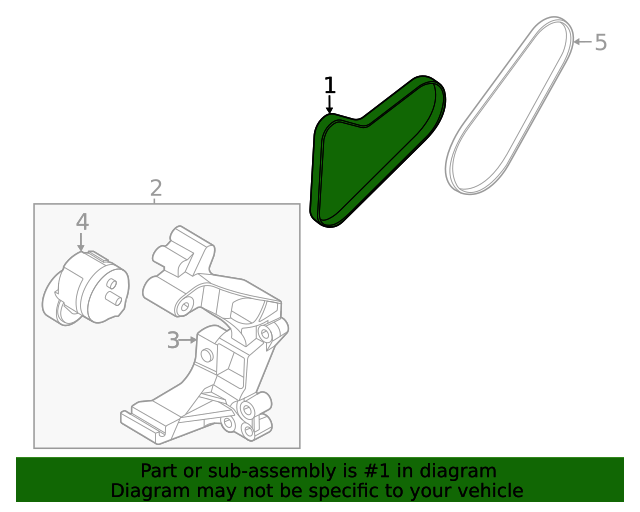 1

5

2

4

3

Part or sub-assembly is #1 in diagram
Diagram may not be specific to your vehicle