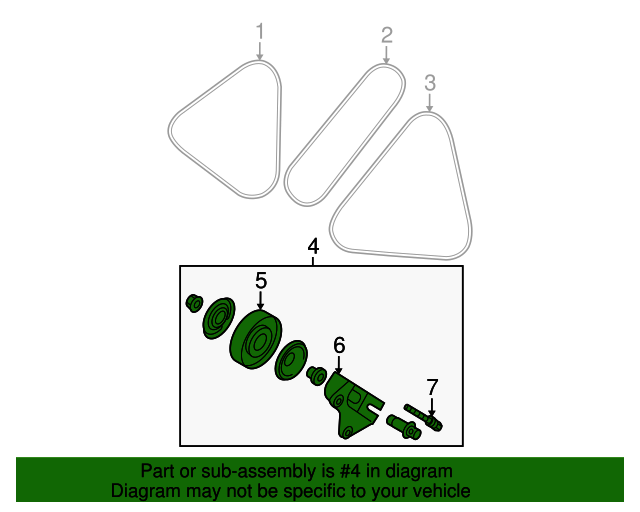 1
2
3
4
5
6
7

Part or sub-assembly is #4 in diagram
Diagram may not be specific to your vehicle