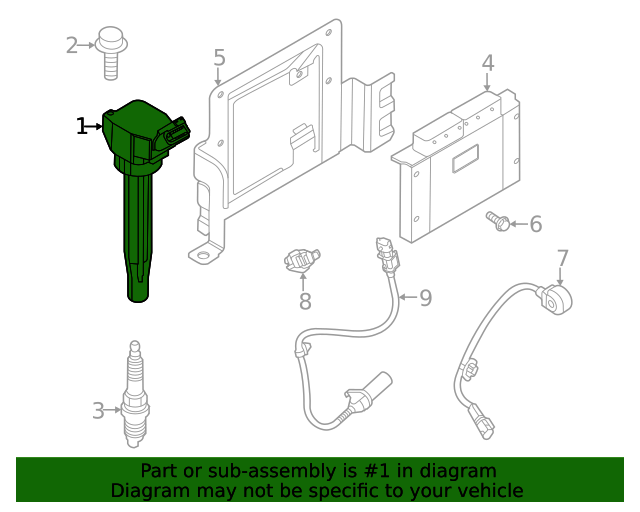 2
5
4
1
6
7
8
9
3

Part or sub-assembly is #1 in diagram
Diagram may not be specific to your vehicle