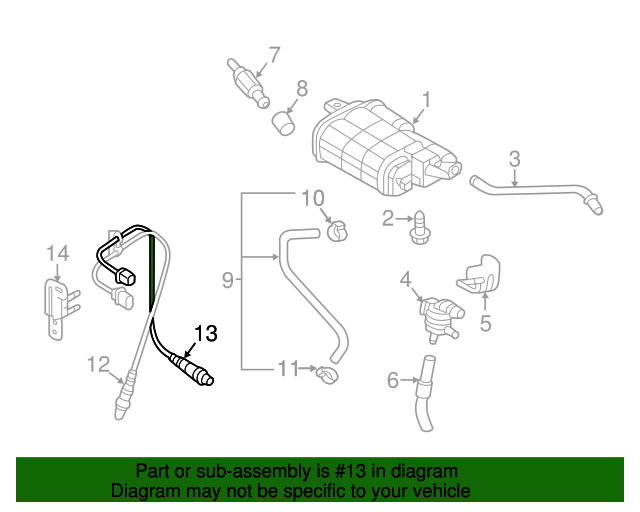 7
8
1
3
10
2
14
9
4
5
13
12
11
6

Part or sub-assembly is #13 in diagram
Diagram may not be specific to your vehicle