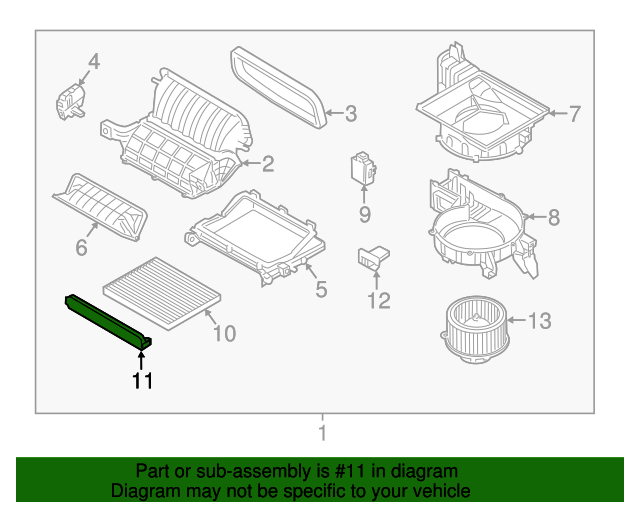 4
3
7
2
9
8
6
5
12
10
13
11
1

Part or sub-assembly is #11 in diagram
Diagram may not be specific to your vehicle