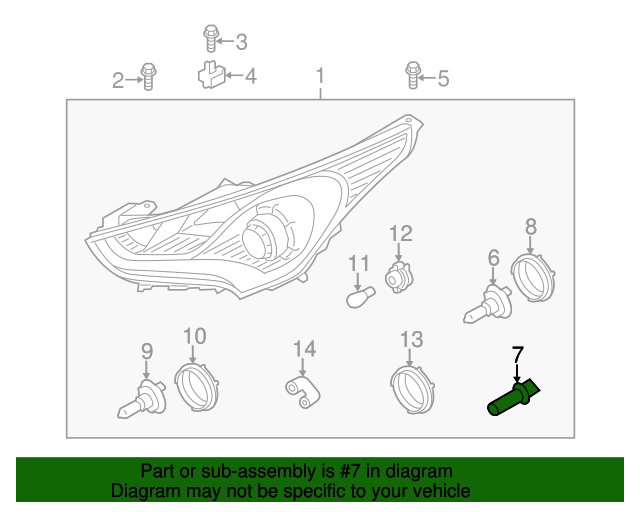 3
2
4
1
5
12
8
11
6
9
10
14
13
7

Part or sub-assembly is #7 in diagram
Diagram may not be specific to your vehicle