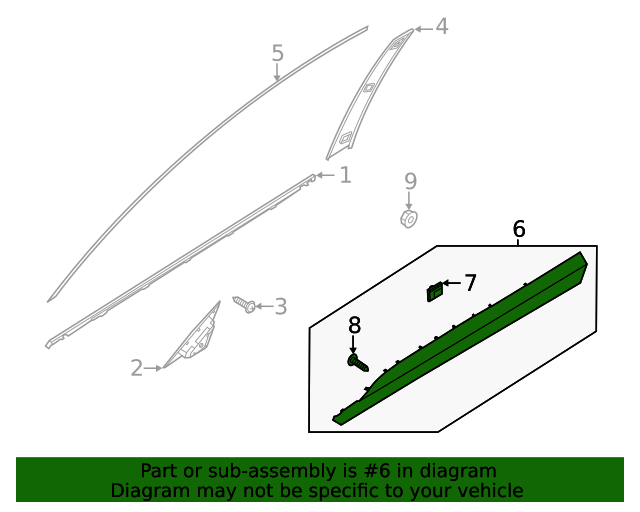 5
4
1
9
6
7
3
8
2

Part or sub-assembly is #6 in diagram
Diagram may not be specific to your vehicle