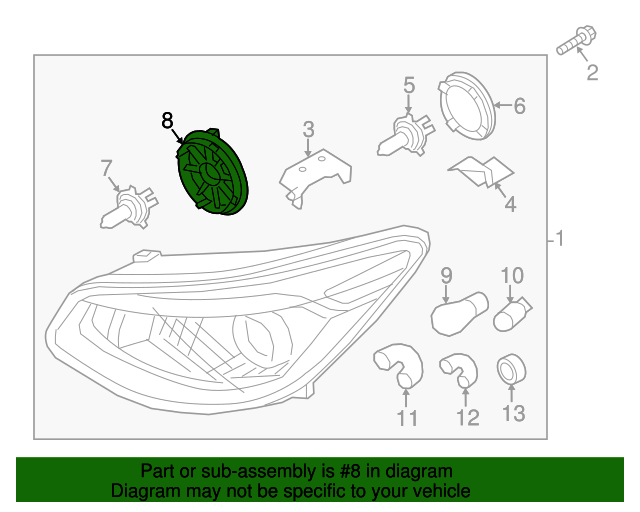 2
5
6
8
3
7
4
1
9
10
11
12
13

Part or sub-assembly is #8 in diagram
Diagram may not be specific to your vehicle