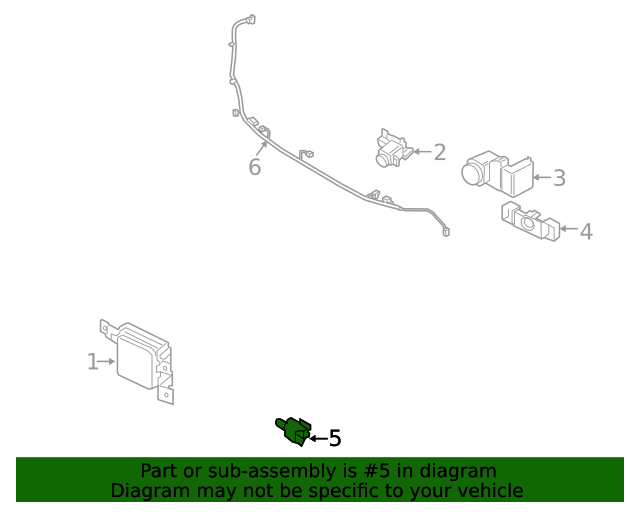 6

2

3

4

1

5

Part or sub-assembly is #5 in diagram
Diagram may not be specific to your vehicle