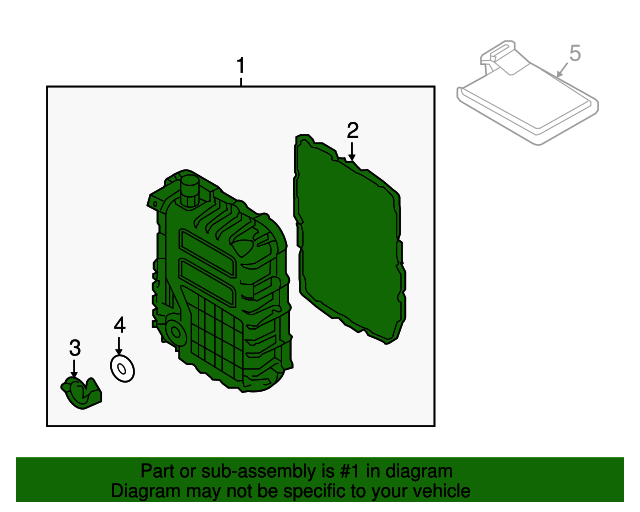 1
5
2
4
3

Part or sub-assembly is #1 in diagram
Diagram may not be specific to your vehicle