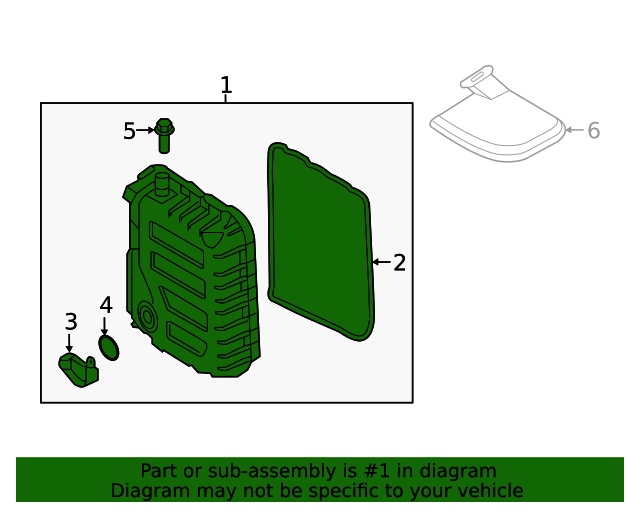 1
5
6
2
4
3
Part or sub-assembly is #1 in diagram
Diagram may not be specific to your vehicle