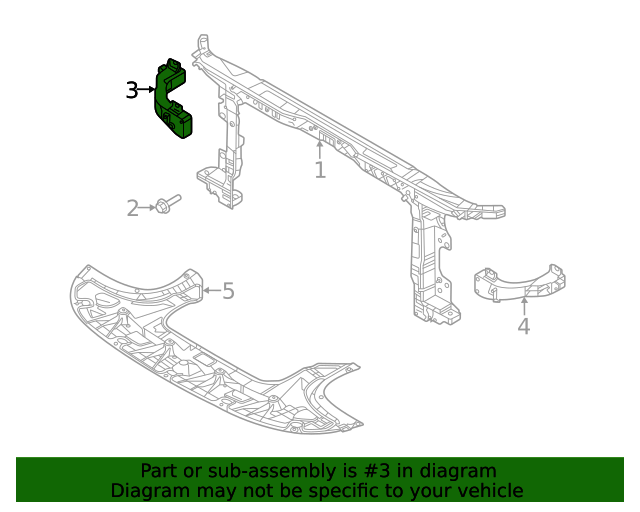 3
1
2
5
4
Part or sub-assembly is #3 in diagram
Diagram may not be specific to your vehicle