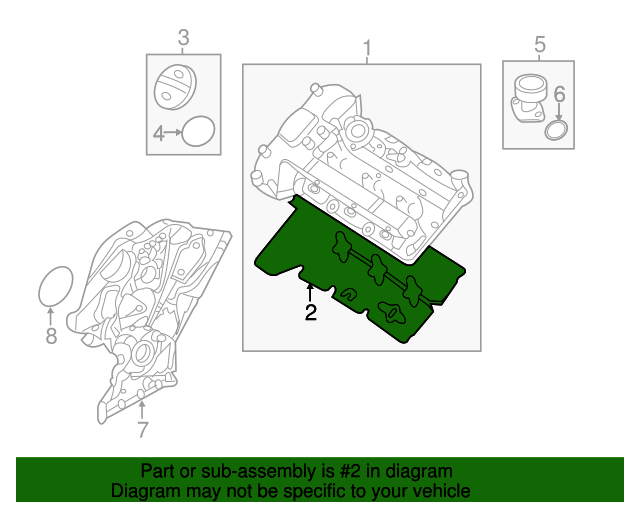 3
1
5
6
4
2
8
7

Part or sub-assembly is #2 in diagram
Diagram may not be specific to your vehicle