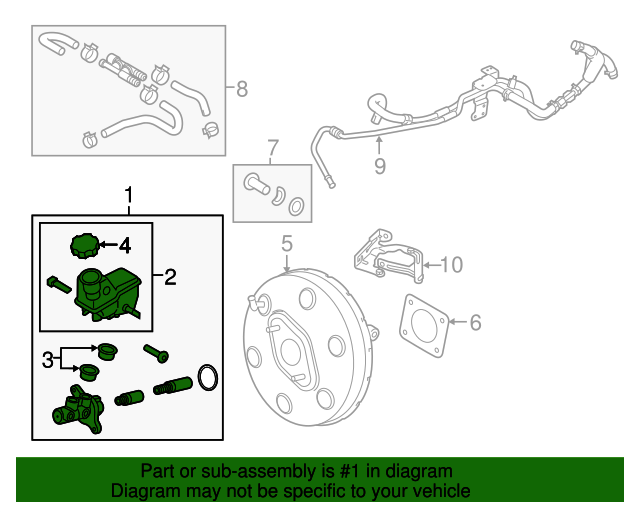 8
7
9
1
4
2
5
10
6
3

Part or sub-assembly is #1 in diagram
Diagram may not be specific to your vehicle