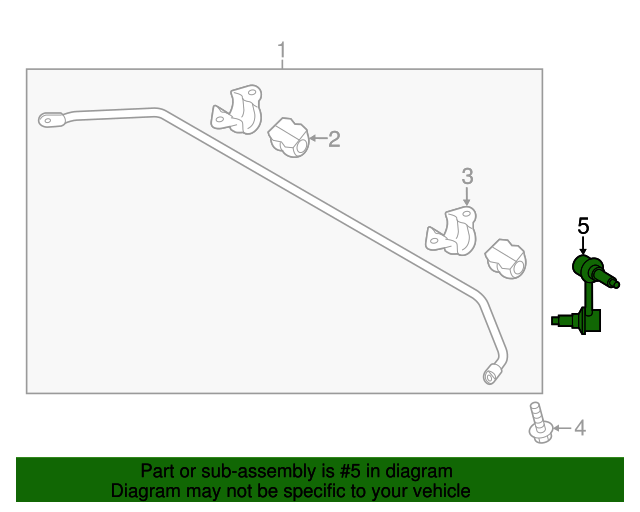 1

2

3

5

4

Part or sub-assembly is #5 in diagram
Diagram may not be specific to your vehicle