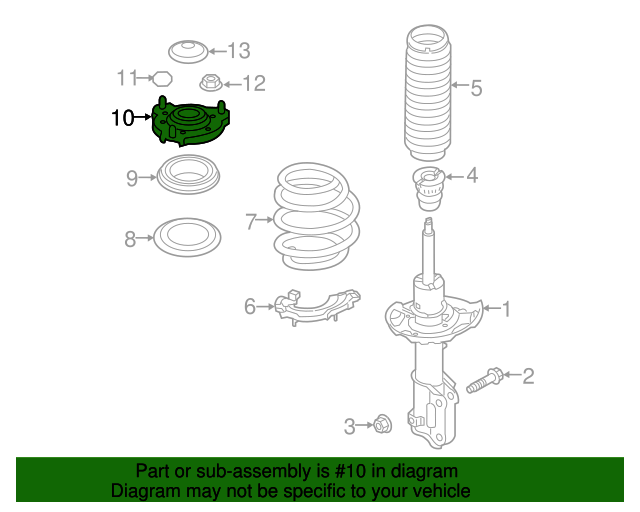 13
11
12
10
5
9
4
7
8
6
1
2
3

Part or sub-assembly is #10 in diagram
Diagram may not be specific to your vehicle