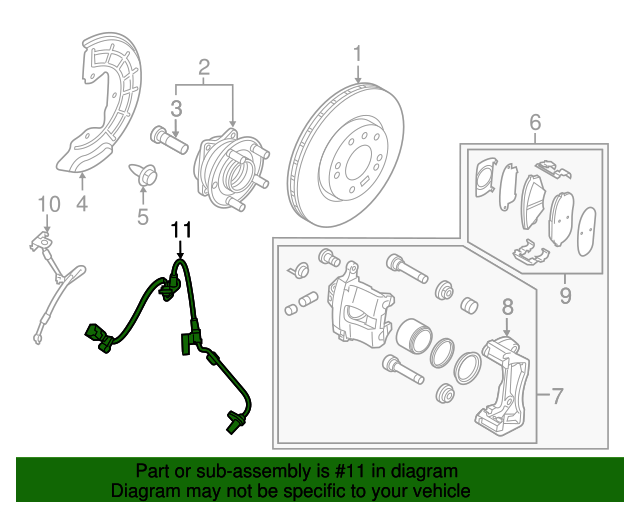 2
1
3
6
4
5
10
11
9
8
7

Part or sub-assembly is #11 in diagram
Diagram may not be specific to your vehicle