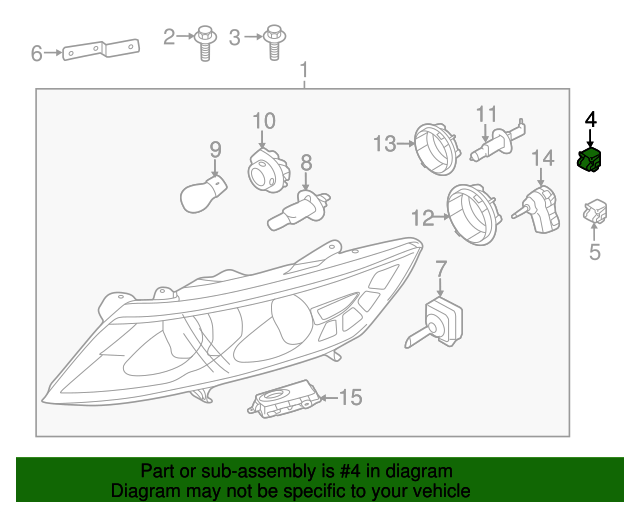 6
2
3
1
10
9
8
13
11
4
14
12
5
7
15

Part or sub-assembly is #4 in diagram
Diagram may not be specific to your vehicle