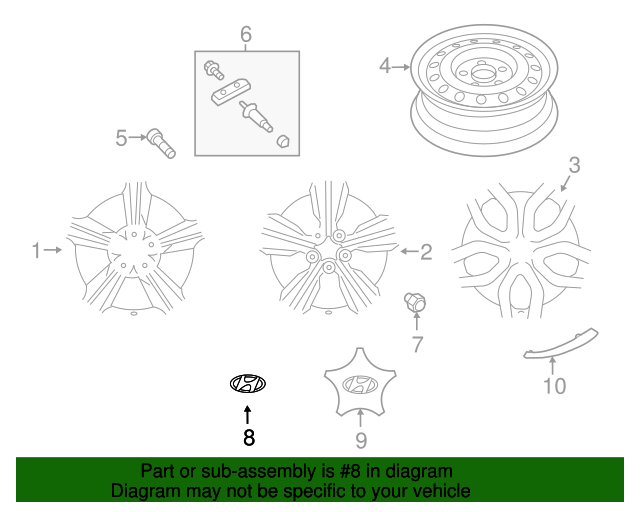 6

4

5

3

1

2

7

10

8

9

Part or sub-assembly is #8 in diagram
Diagram may not be specific to your vehicle