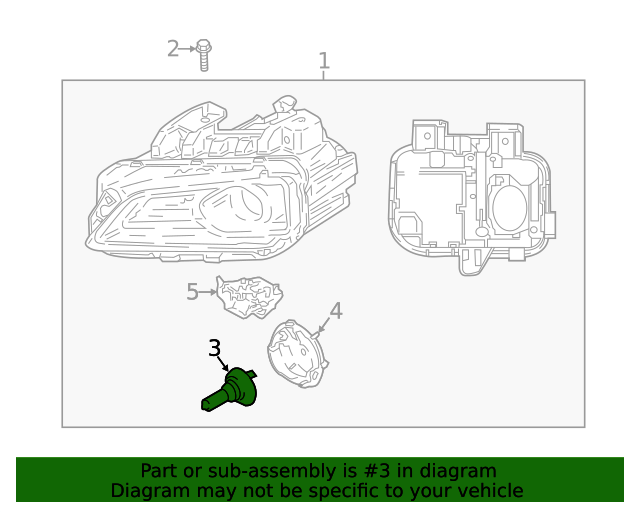 2
1
5
4
3

Part or sub-assembly is #3 in diagram
Diagram may not be specific to your vehicle