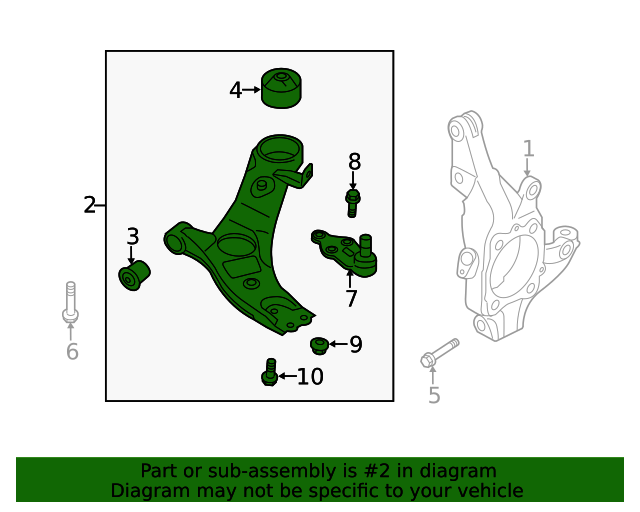 4
8
1
2
3
7
6
9
10
5

Part or sub-assembly is #2 in diagram
Diagram may not be specific to your vehicle