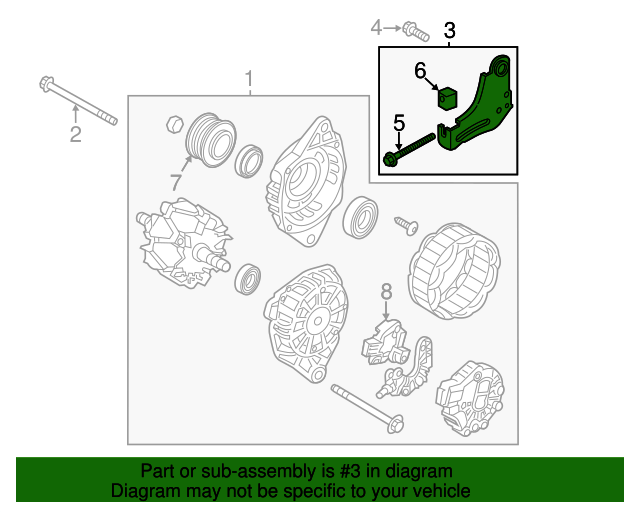 4
3
6
5
1
2
7
8

Part or sub-assembly is #3 in diagram
Diagram may not be specific to your vehicle