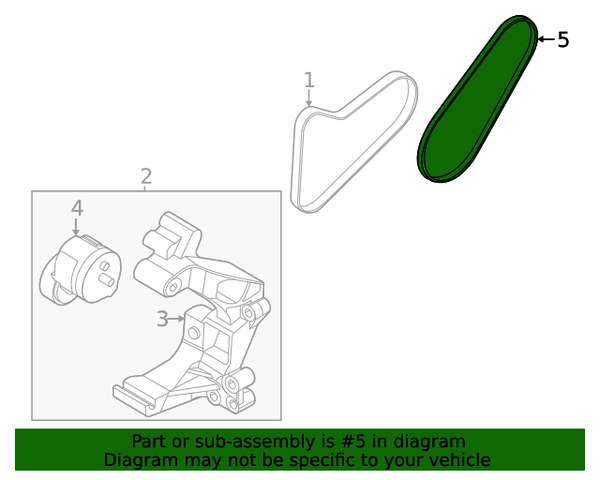 5
1
2
4
3

Part or sub-assembly is #5 in diagram
Diagram may not be specific to your vehicle