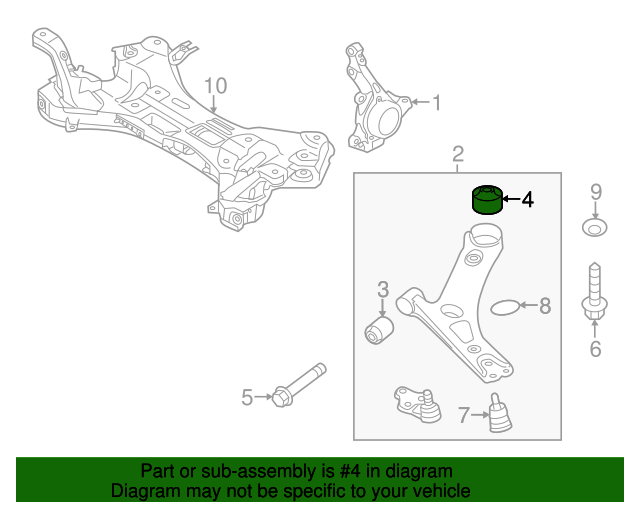 10

1

2

4

9

3

8

6

5

7

Part or sub-assembly is #4 in diagram
Diagram may not be specific to your vehicle