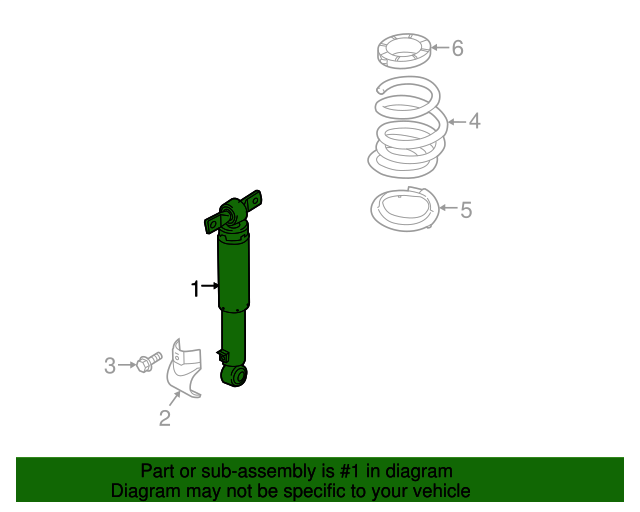 6
4
5
1
3
2

Part or sub-assembly is #1 in diagram
Diagram may not be specific to your vehicle