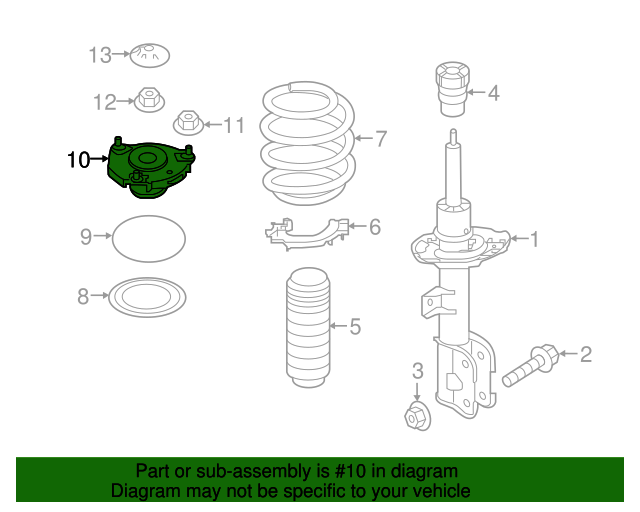 13
12
11
10
9
8
7
6
5
4
1
2
3

Part or sub-assembly is #10 in diagram
Diagram may not be specific to your vehicle