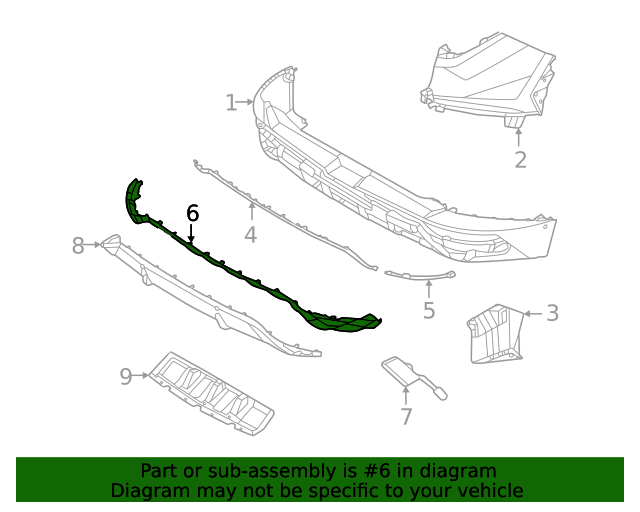 1
2
6
4
8
5
3
9
7

Part or sub-assembly is #6 in diagram
Diagram may not be specific to your vehicle