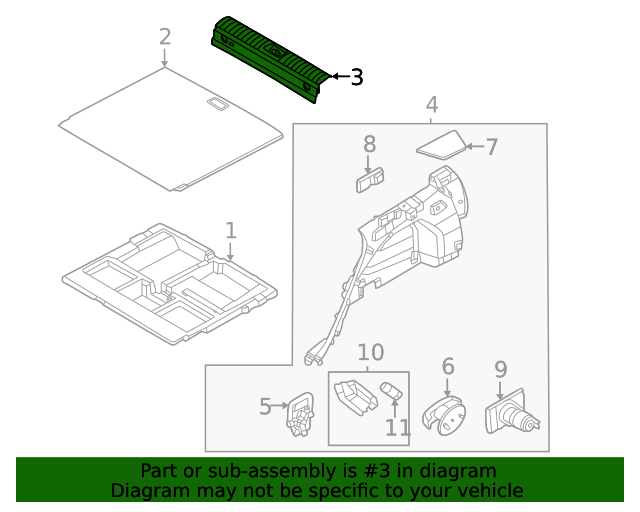 2
3
4
8
7
1
10
6
9
5
11
Part or sub-assembly is #3 in diagram
Diagram may not be specific to your vehicle