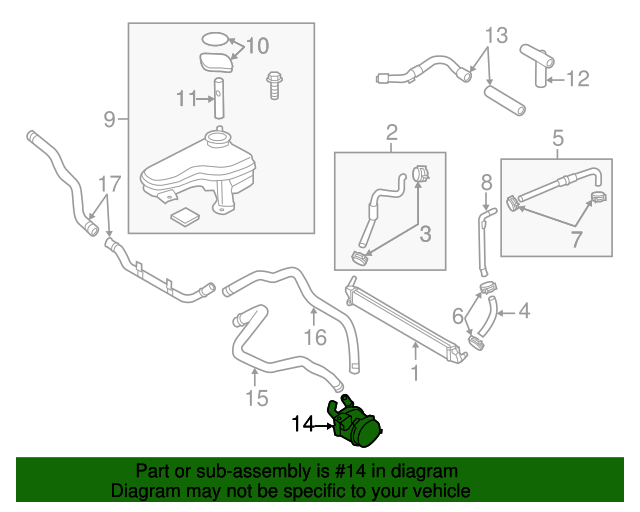 10
13
12
11
9
2
5
17
8
3
7
6
4
16
1
15
14
Part or sub-assembly is #14 in diagram
Diagram may not be specific to your vehicle