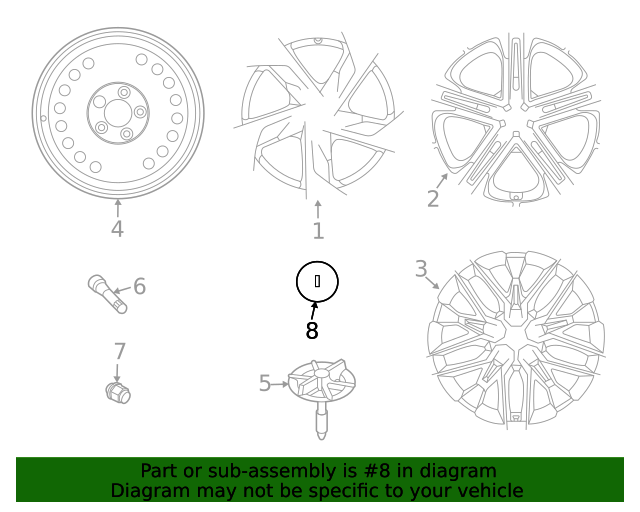 4
1
2
6
8
3
7
5

Part or sub-assembly is #8 in diagram
Diagram may not be specific to your vehicle