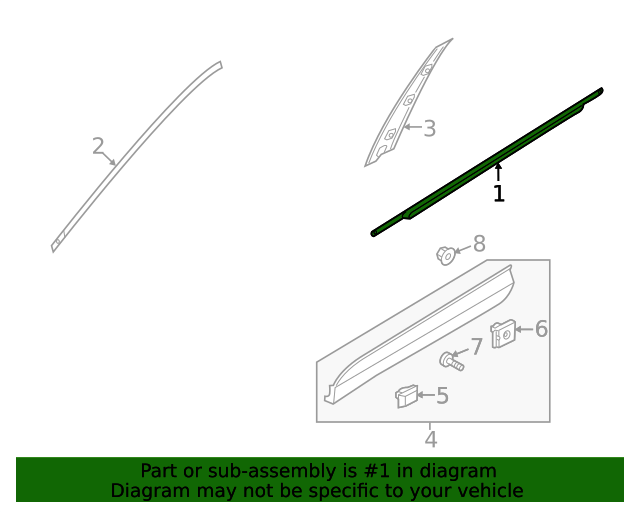 2

3

1

8

6

7

5

4

Part or sub-assembly is #1 in diagram
Diagram may not be specific to your vehicle