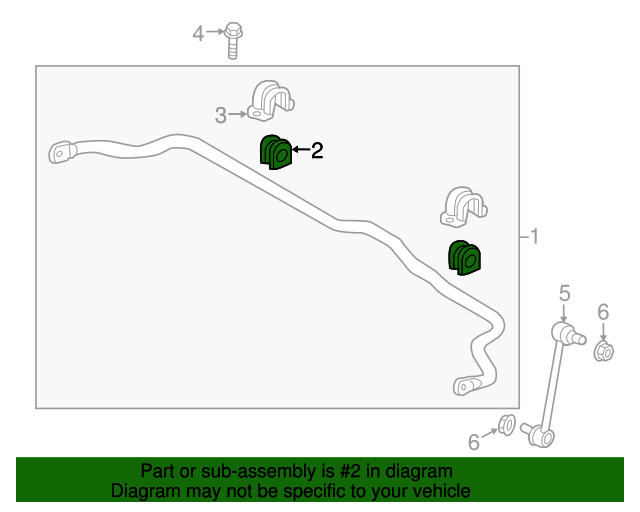 4
3
2
1
5
6
6

Part or sub-assembly is #2 in diagram
Diagram may not be specific to your vehicle